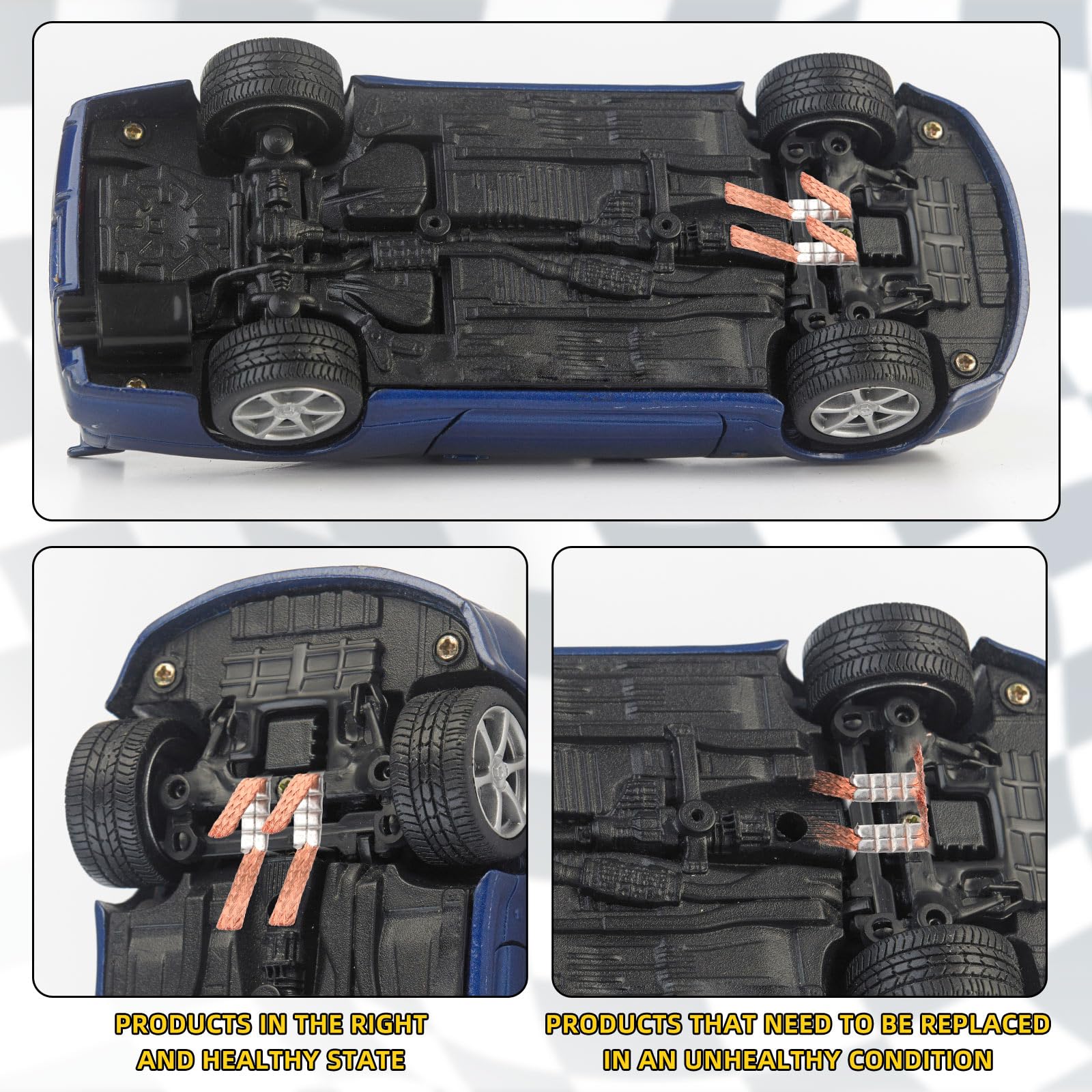 PRODUCTS IN THE RIGHT AND HEALTHY STATE

PRODUCTS THAT NEED TO BE REPLACED IN AN UNHEALTHY CONDITION